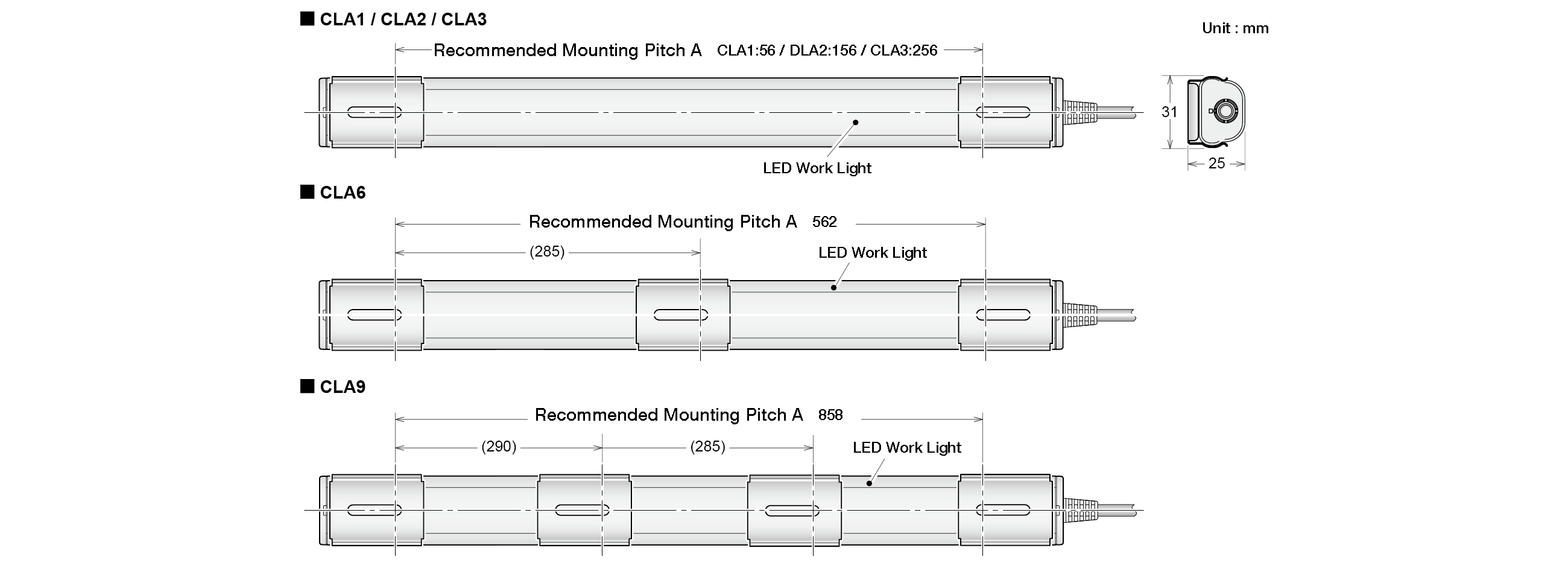 ■ CLA1 / CLA2 / CLA3

Unit : mm

Recommended Mounting Pitch A CLA1:56 / DLA2:156 / CLA3:256

31

25

LED Work Light

■ CLA6

Recommended Mounting Pitch A 562

(285)

LED Work Light

■ CLA9

Recommended Mounting Pitch A 858

(290)

(285)

LED Work Light