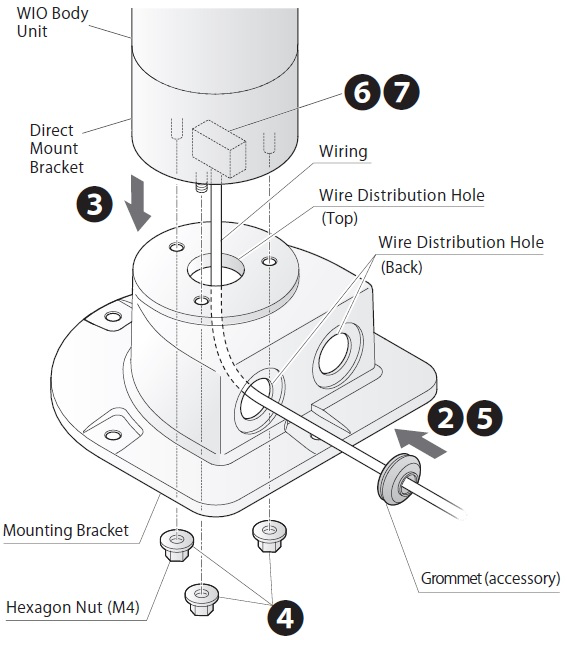 WIO Body Unit

6 7

Direct Mount Bracket

Wiring

3

Wire Distribution Hole (Top)

Wire Distribution Hole (Back)

2 5

Mounting Bracket

Grommet (accessory)

Hexagon Nut (M4)

4