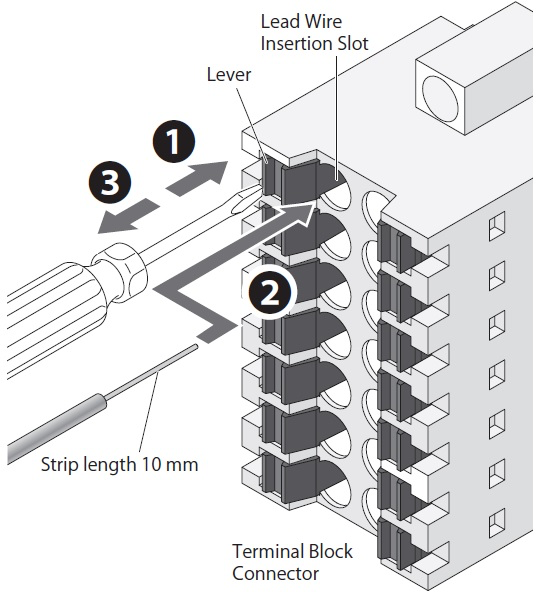 Lead Wire Insertion Slot

Lever

1

3

2

Strip length 10 mm

Terminal Block Connector